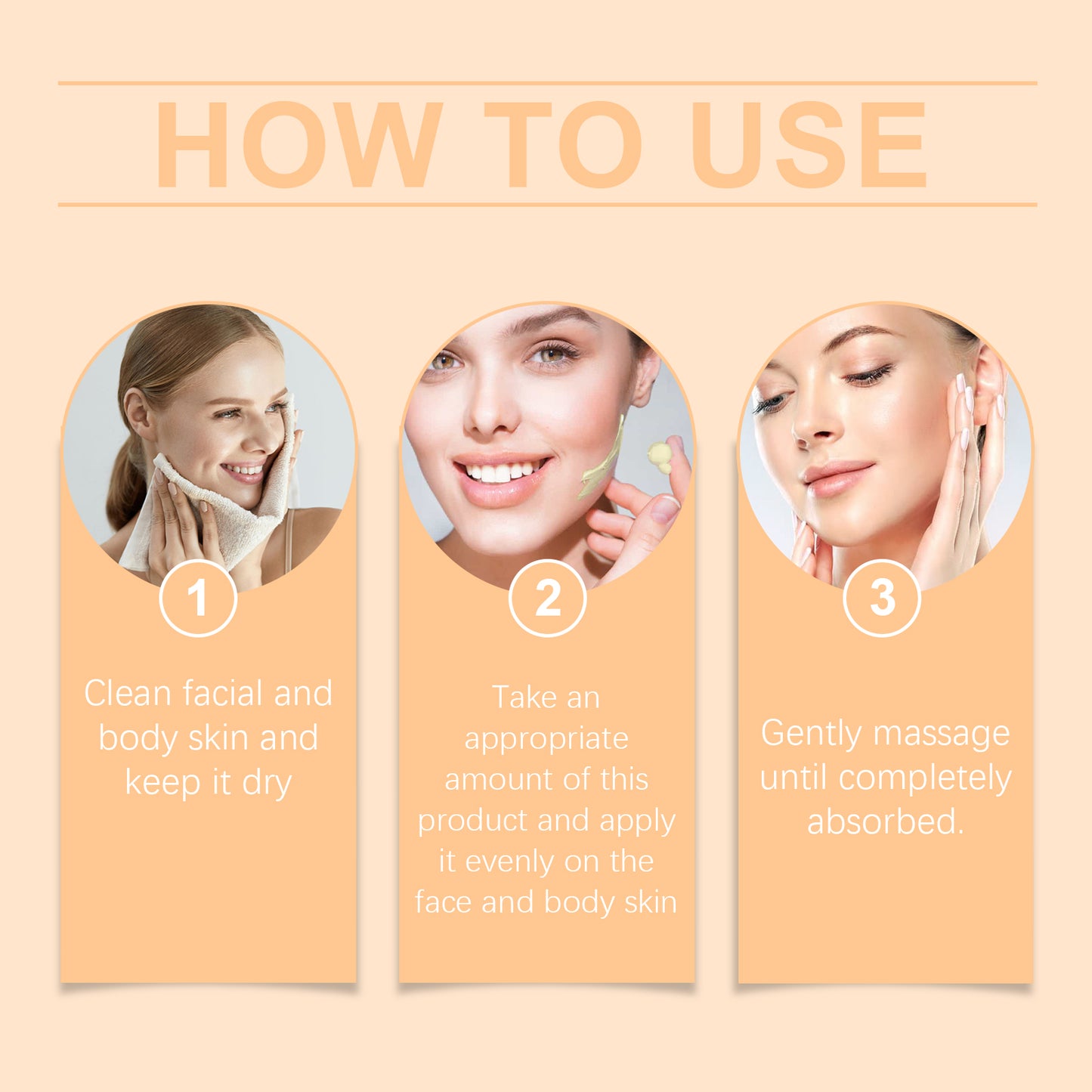 HOW TO USE

1

Clean facial and body skin and keep it dry

2

Take an appropriate amount of this product and apply it evenly on the face and body skin

3

Gently massage until completely absorbed.