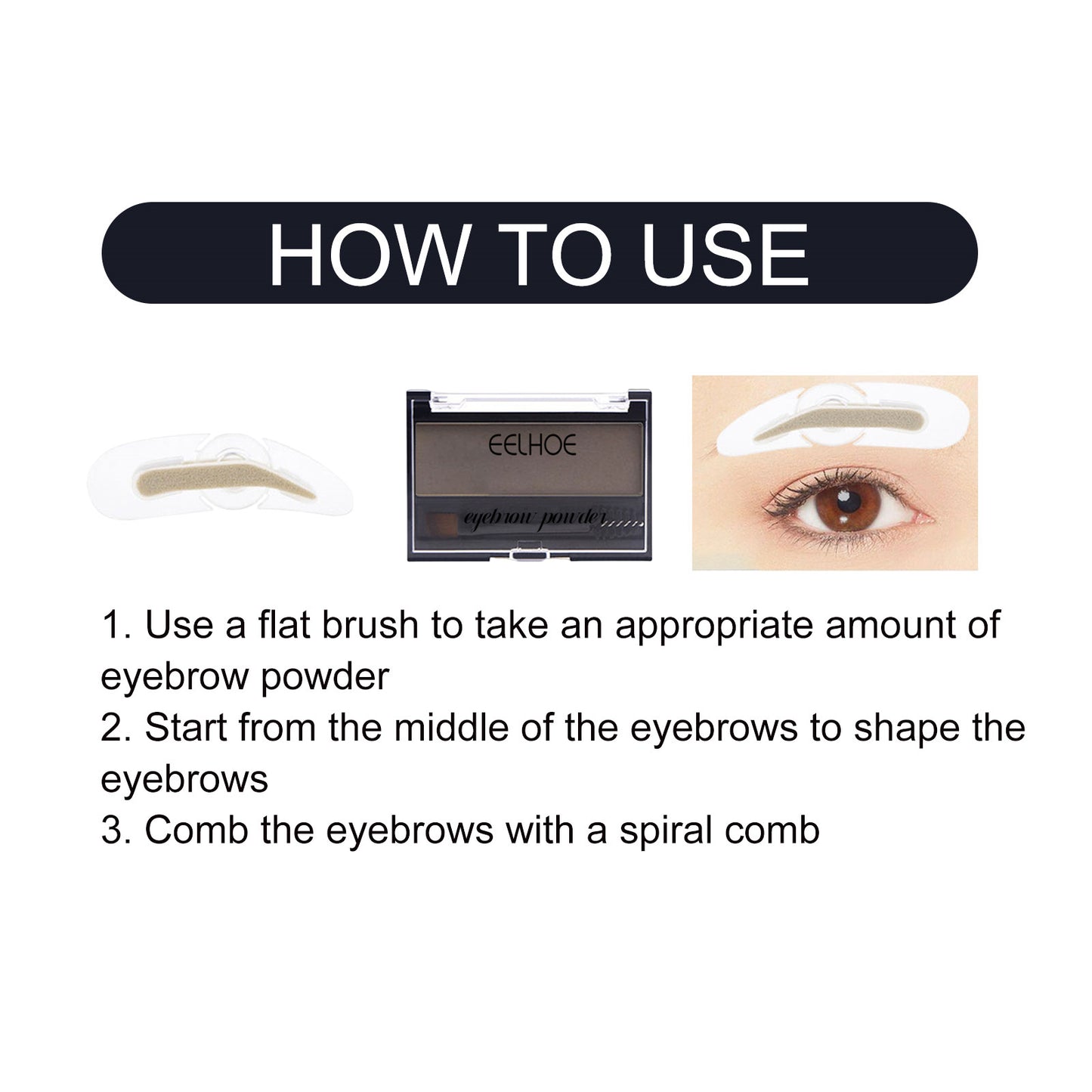 HOW TO USE

EELHOE

eyebrow powder

1. Use a flat brush to take an appropriate amount of eyebrow powder
2. Start from the middle of the eyebrows to shape the eyebrows
3. Comb the eyebrows with a spiral comb