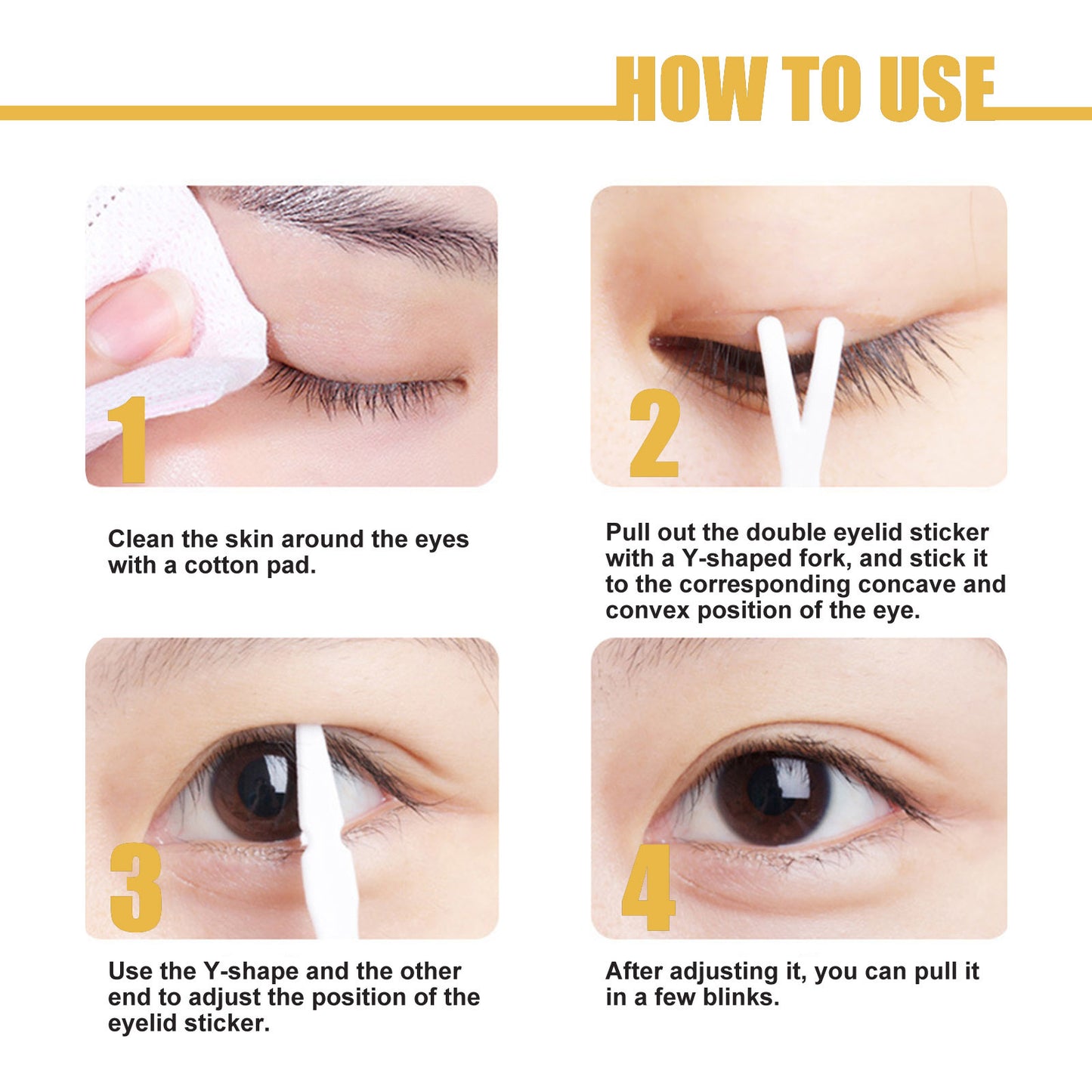 HOW TO USE

1

Clean the skin around the eyes with a cotton pad.

2

Pull out the double eyelid sticker with a Y-shaped fork, and stick it to the corresponding concave and convex position of the eye.

3

Use the Y-shape and the other end to adjust the position of the eyelid sticker.

4

After adjusting it, you can pull it in a few blinks.