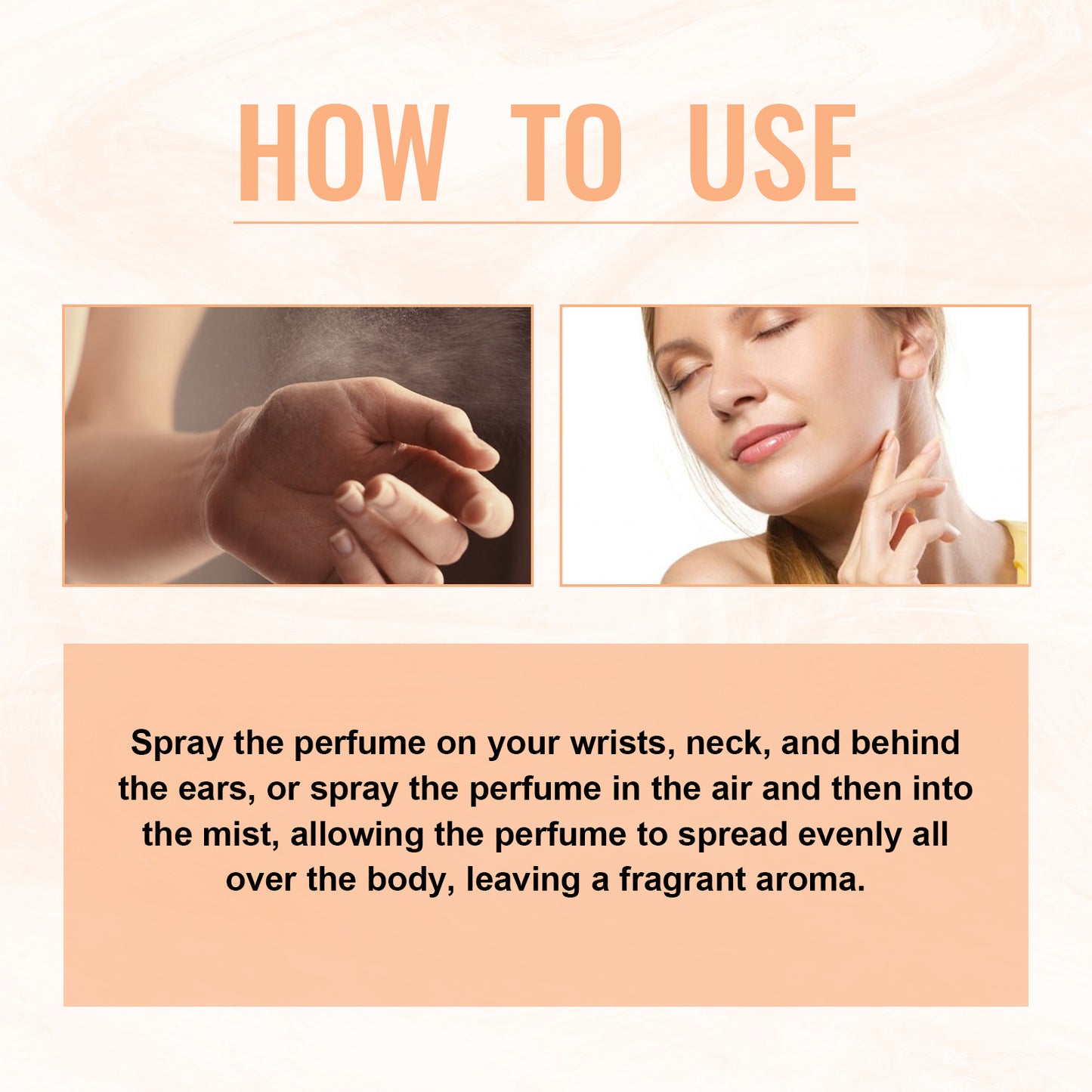 HOW TO USE

Spray the perfume on your wrists, neck, and behind the ears, or spray the perfume in the air and then into the mist, allowing the perfume to spread evenly all over the body, leaving a fragrant aroma.