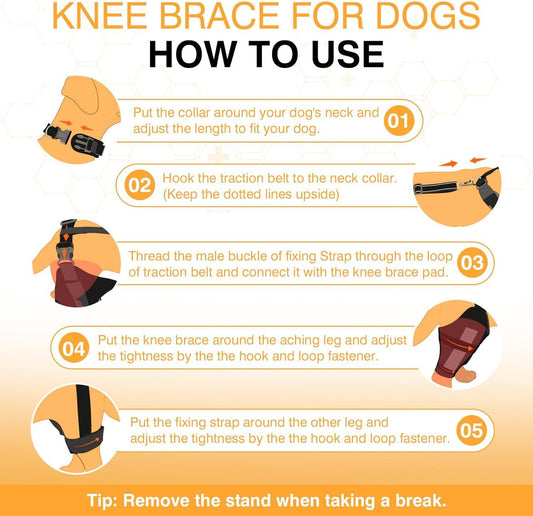 KNEE BRACE FOR DOGS
HOW TO USE

Put the collar around your dog's neck and adjust the length to fit your dog. 01

02 Hook the traction belt to the neck collar. (Keep the dotted lines upside)

Thread the male buckle of fixing Strap through the loop of traction belt and connect it with the knee brace pad. 03

04 Put the knee brace around the aching leg and adjust the tightness by the the hook and loop fastener.

Put the fixing strap around the other leg and adjust the tightness by the the hook and loop fastener. 05

Tip: Remove the stand when taking a break.