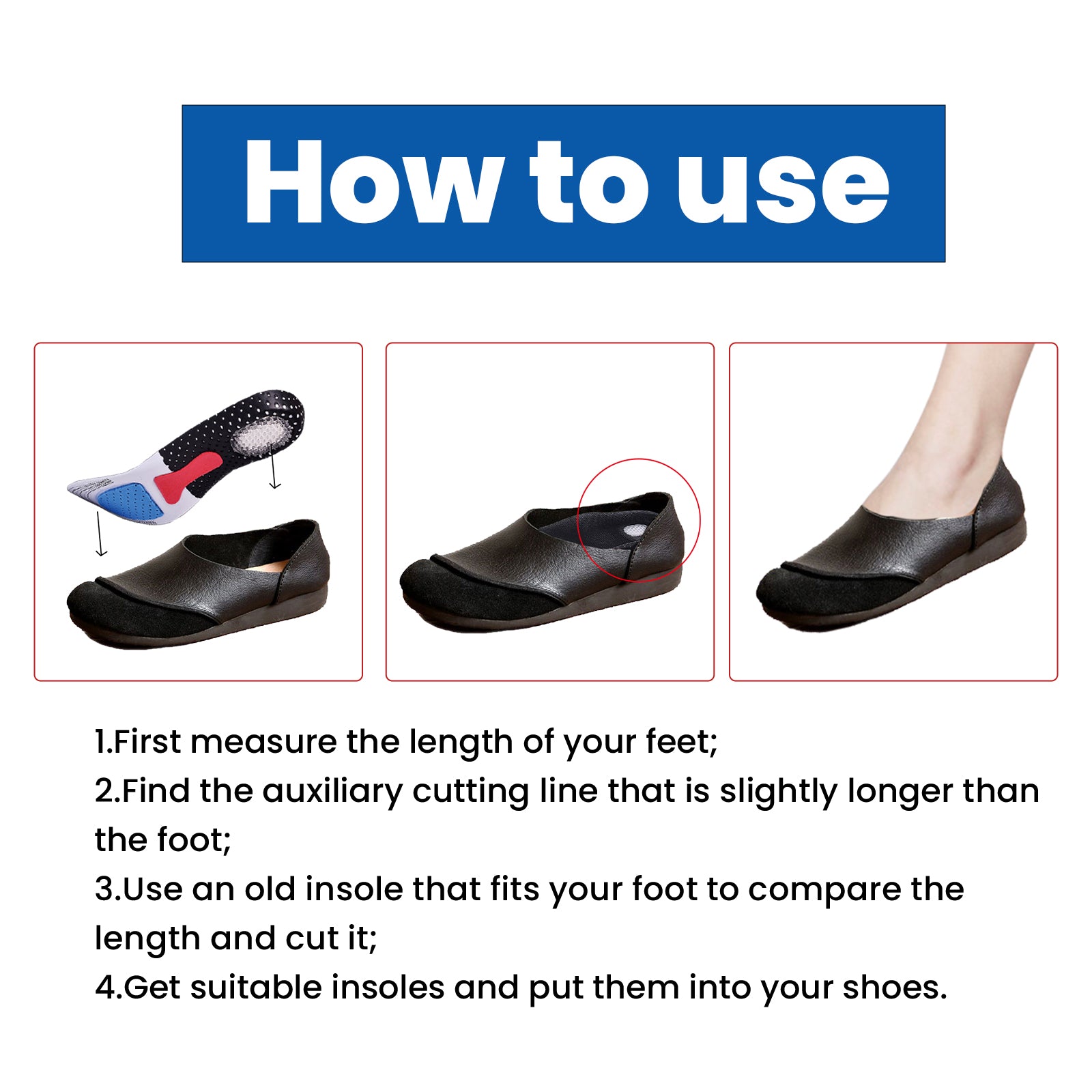 How to use

1.First measure the length of your feet;
2.Find the auxiliary cutting line that is slightly longer than the foot;
3.Use an old insole that fits your foot to compare the length and cut it;
4.Get suitable insoles and put them into your shoes.