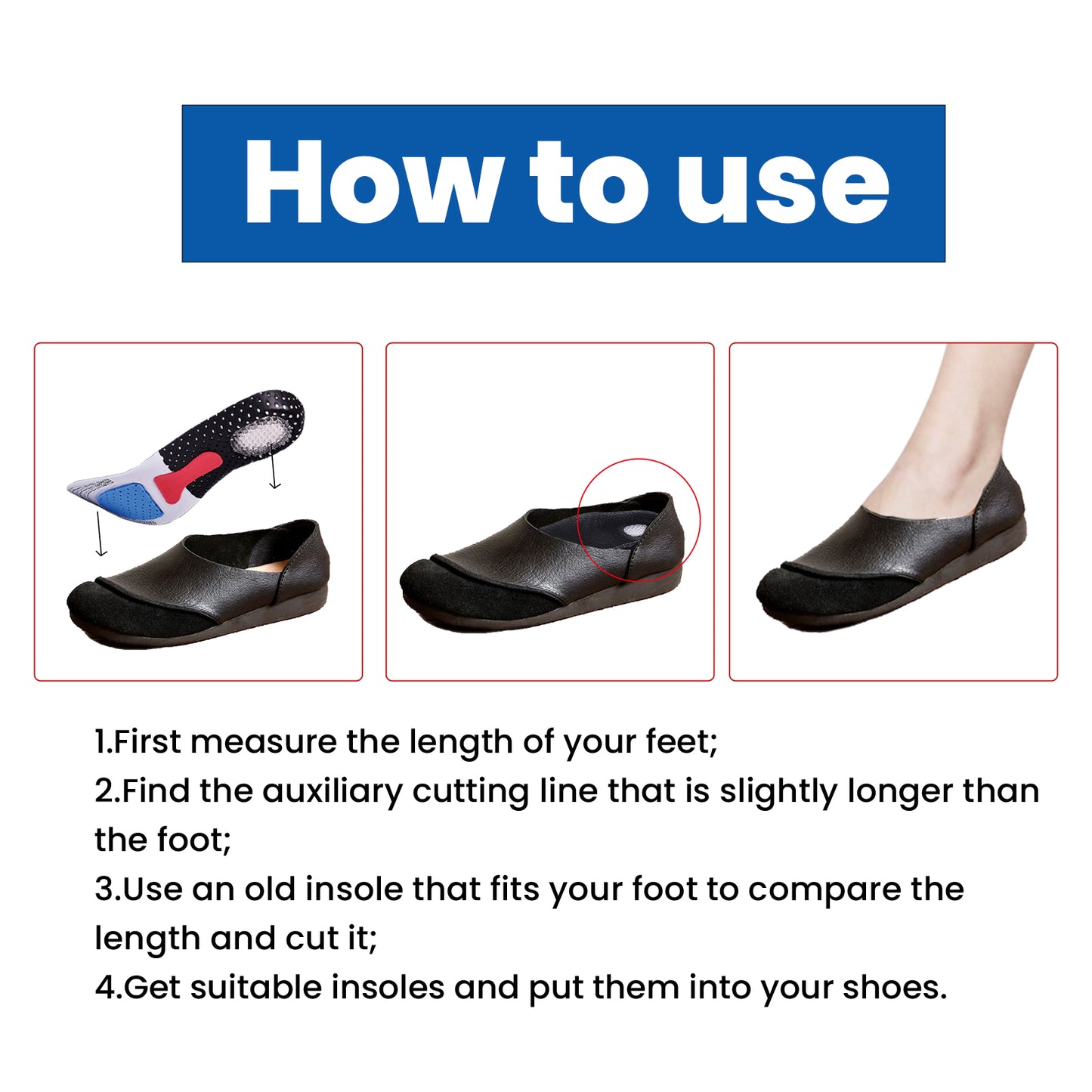 How to use

1.First measure the length of your feet;
2.Find the auxiliary cutting line that is slightly longer than the foot;
3.Use an old insole that fits your foot to compare the length and cut it;
4.Get suitable insoles and put them into your shoes.