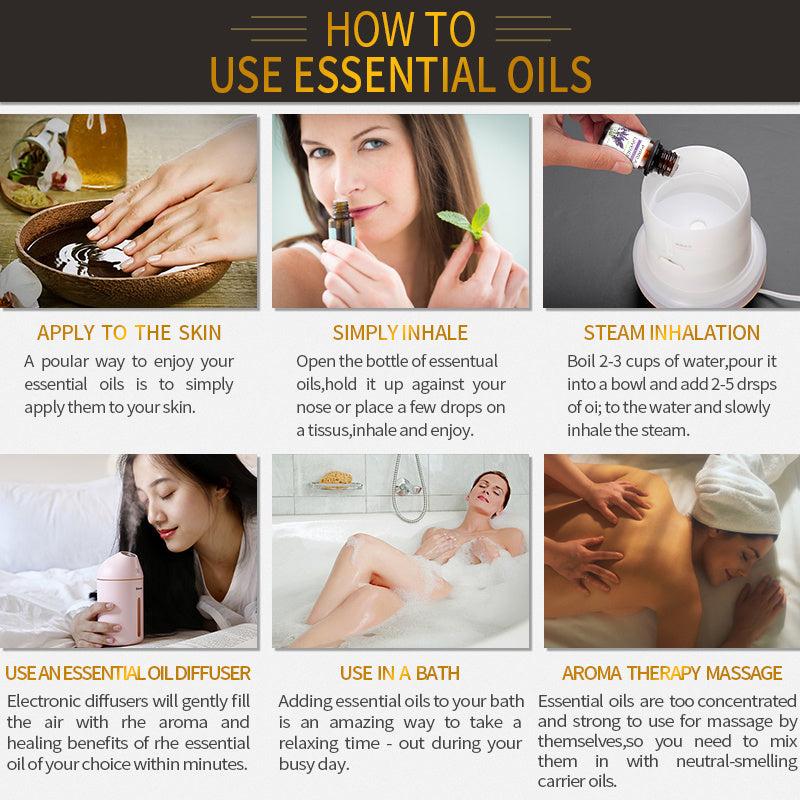 HOW TO
USE ESSENTIAL OILS

APPLY TO THE SKIN
A poular way to enjoy your essential oils is to simply apply them to your skin.

SIMPLY INHALE
Open the bottle of essentual oils,hold it up against your nose or place a few drops on a tissus,inhale and enjoy.

STEAM INHALATION
Boil 2-3 cups of water,pour it into a bowl and add 2-5 drsps of oi; to the water and slowly inhale the steam.

USE AN ESSENTIAL OIL DIFFUSER
Electronic diffusers will gently fill the air with rhe aroma and healing benefits of rhe essential oil of your choice within minutes.

USE IN A BATH
Adding essential oils to your bath is an amazing way to take a relaxing time - out during your busy day.

AROMA THERAPY MASSAGE
Essential oils are too concentrated and strong to use for massage by themselves,so you need to mix them in with neutral-smelling carrier oils.