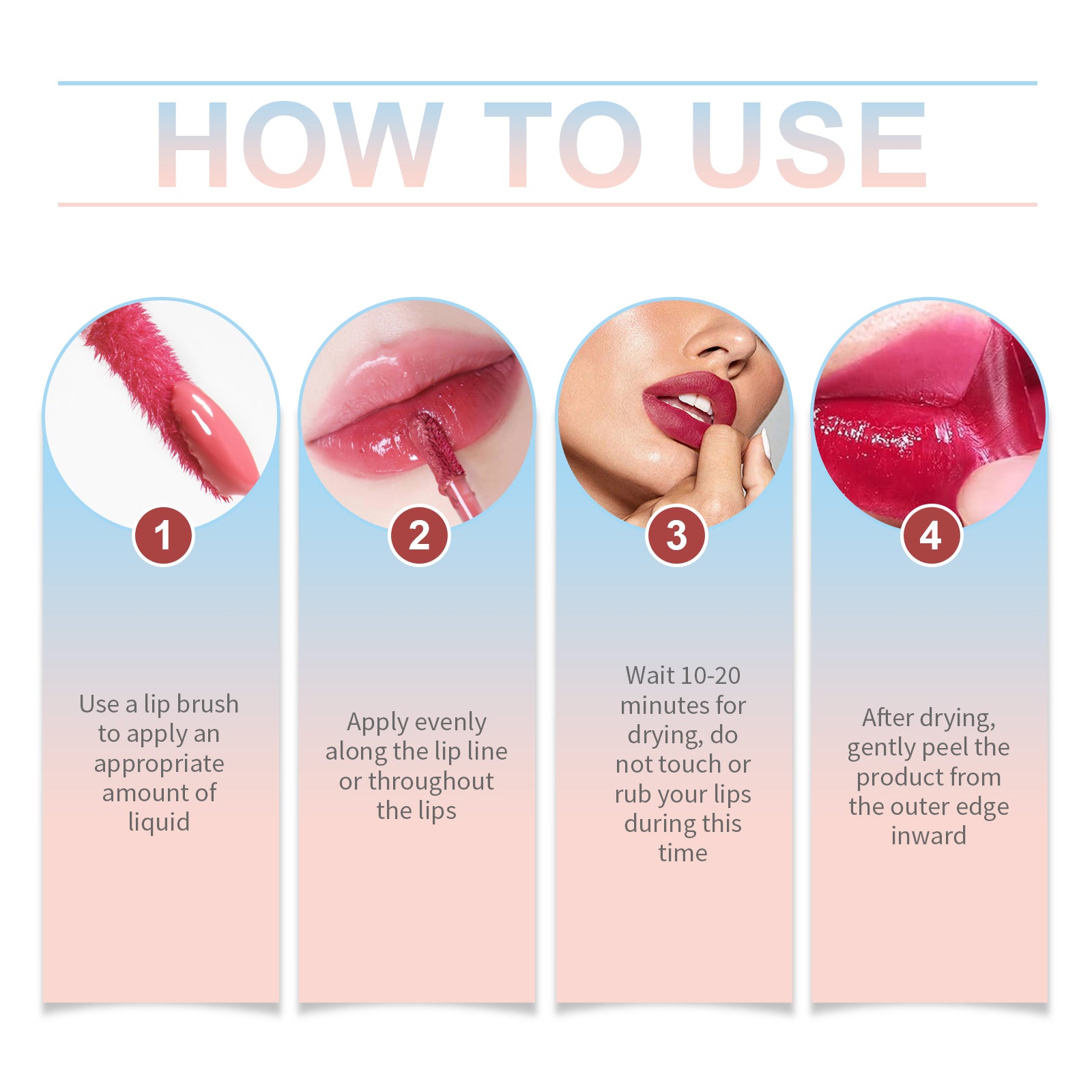 HOW TO USE

1

Use a lip brush to apply an appropriate amount of liquid

2

Apply evenly along the lip line or throughout the lips

3

Wait 10-20 minutes for drying, do not touch or rub your lips during this time

4

After drying, gently peel the product from the outer edge inward