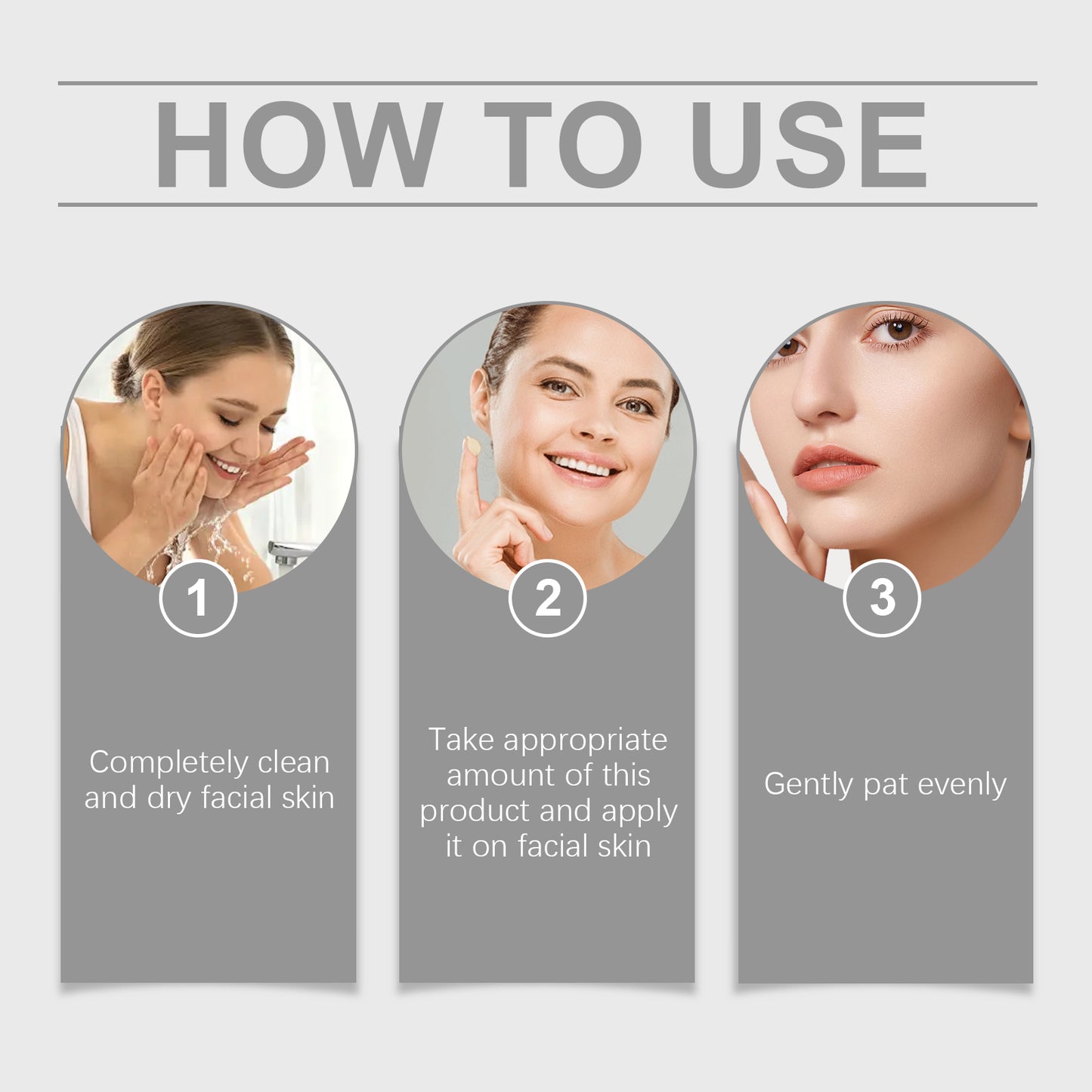 HOW TO USE

1

Completely clean and dry facial skin

2

Take appropriate amount of this product and apply it on facial skin

3

Gently pat evenly