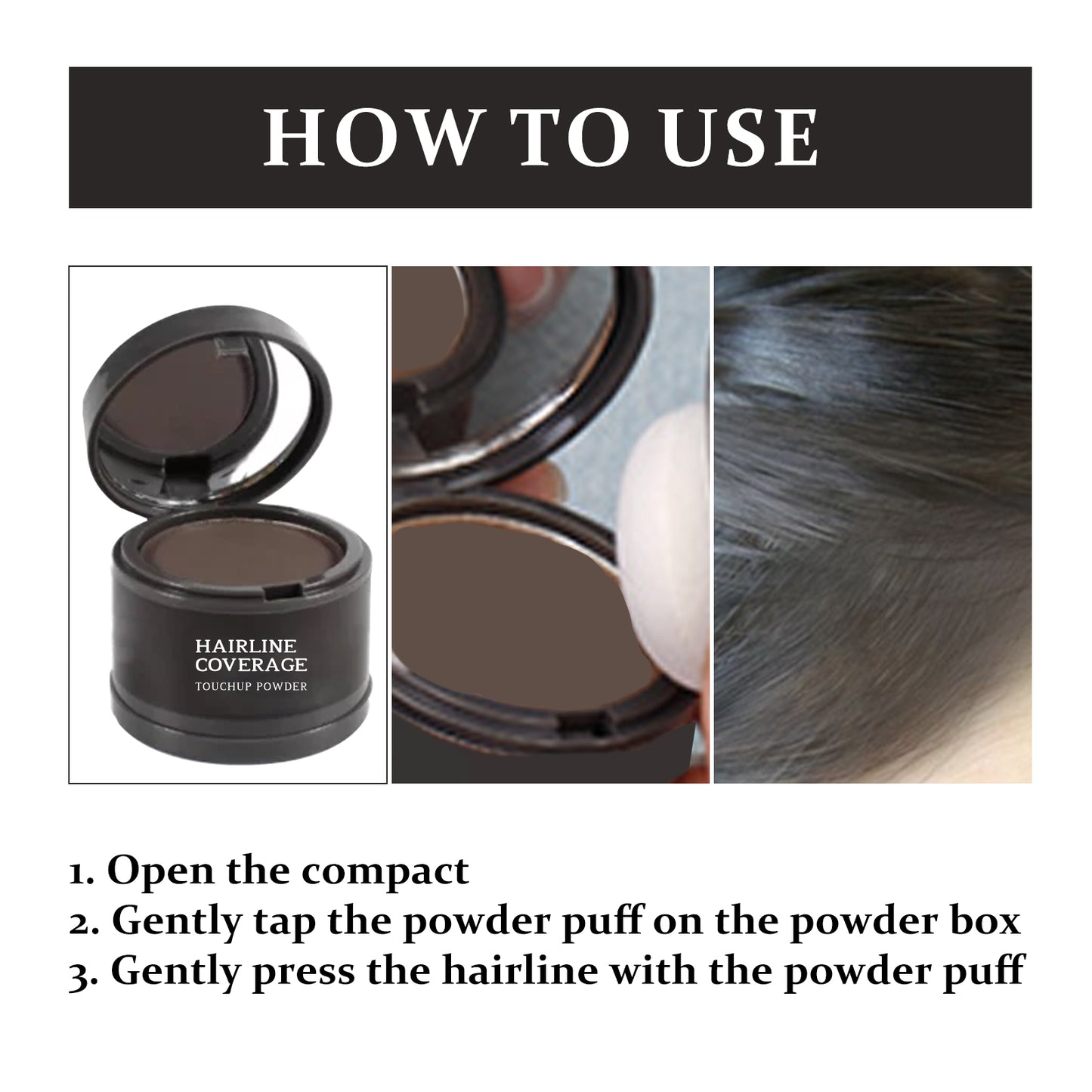 HOW TO USE

HAIRLINE COVERAGE
TOUCHUP POWDER

1. Open the compact
2. Gently tap the powder puff on the powder box
3. Gently press the hairline with the powder puff