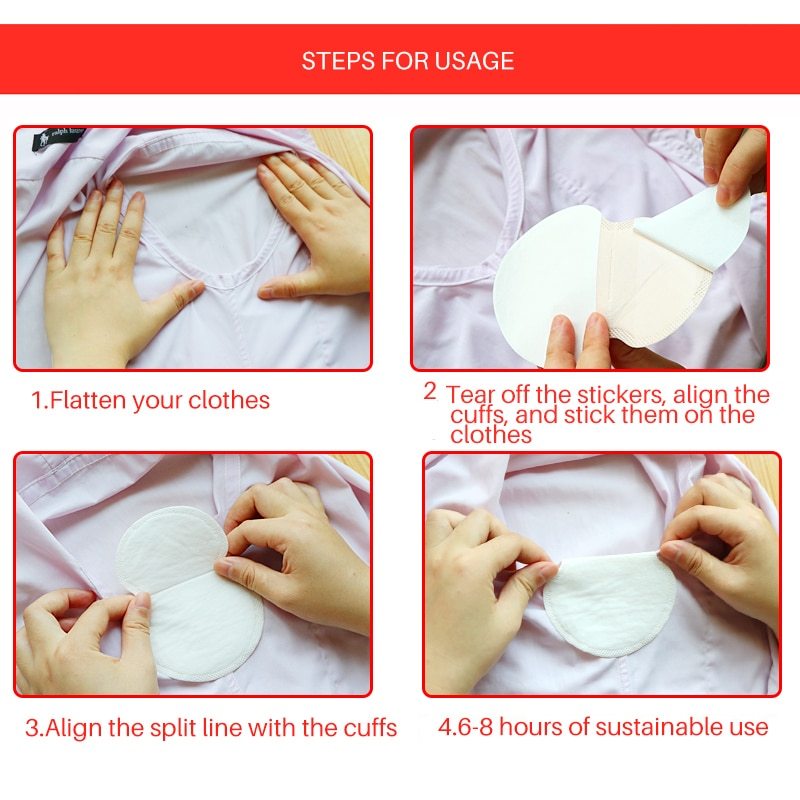 STEPS FOR USAGE

ralph lauren

1.Flatten your clothes

2 Tear off the stickers, align the cuffs, and stick them on the clothes

3.Align the split line with the cuffs

4.6-8 hours of sustainable use