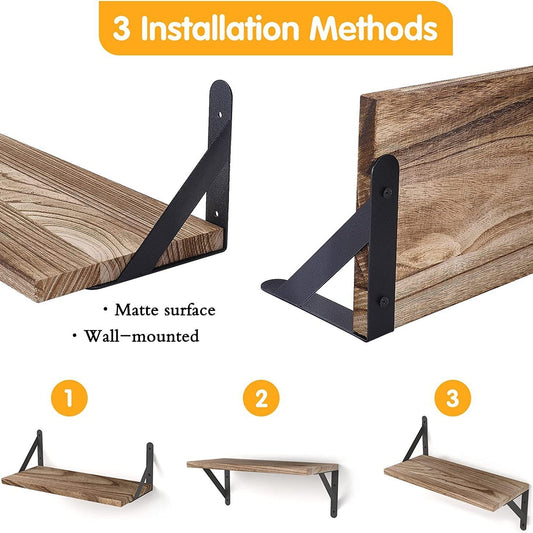 3 Installation Methods

· Matte surface

· Wall-mounted

1

2

3