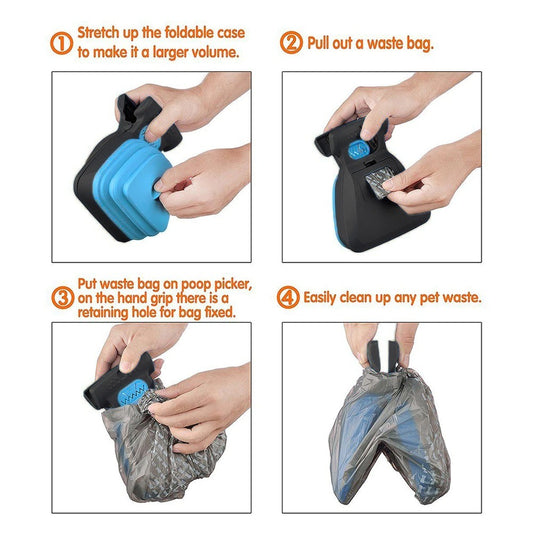 ① Stretch up the foldable case to make it a larger volume.

② Pull out a waste bag.

③ Put waste bag on poop picker, on the hand grip there is a retaining hole for bag fixed.

④ Easily clean up any pet waste.