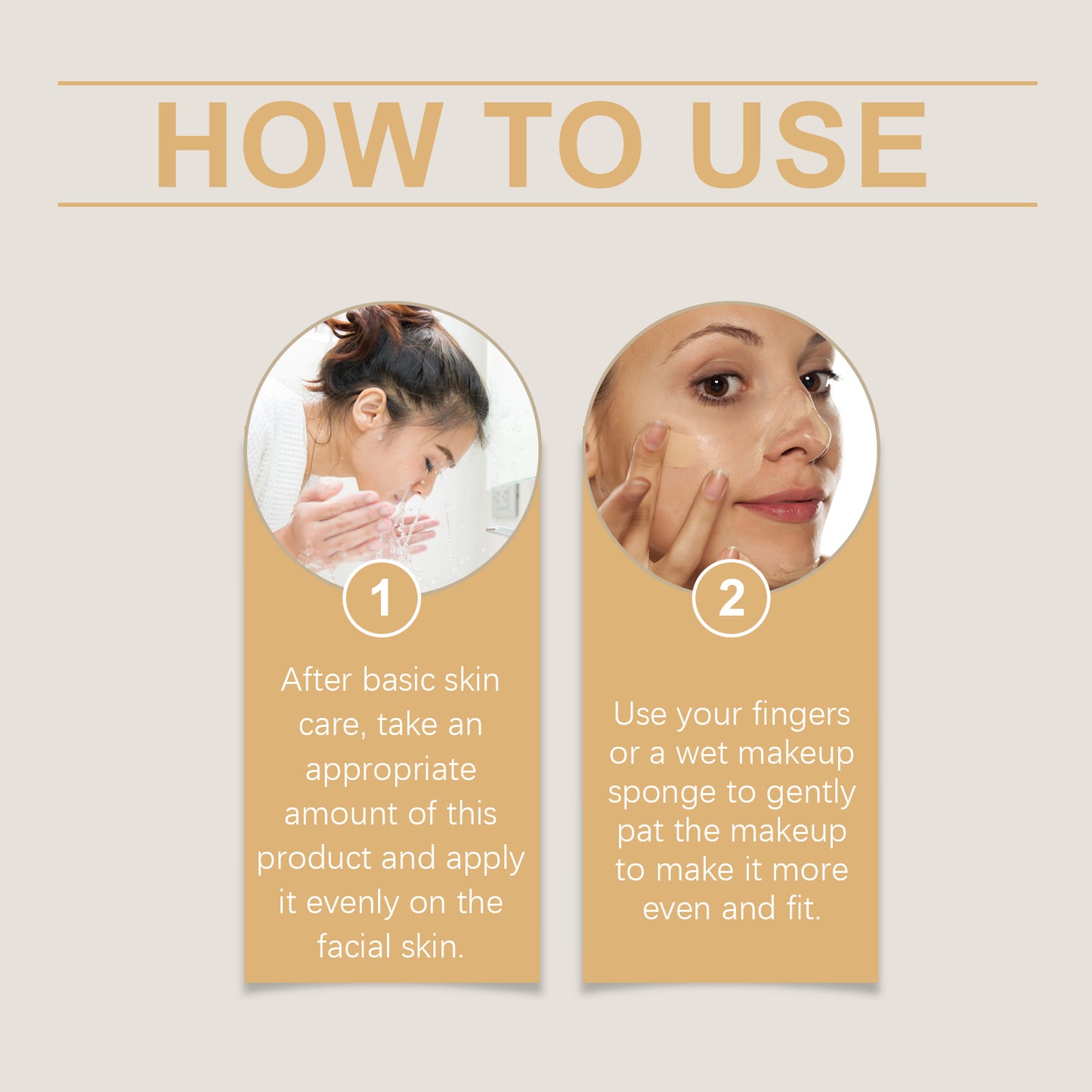 HOW TO USE

1

After basic skin care, take an appropriate amount of this product and apply it evenly on the facial skin.

2

Use your fingers or a wet makeup sponge to gently pat the makeup to make it more even and fit.