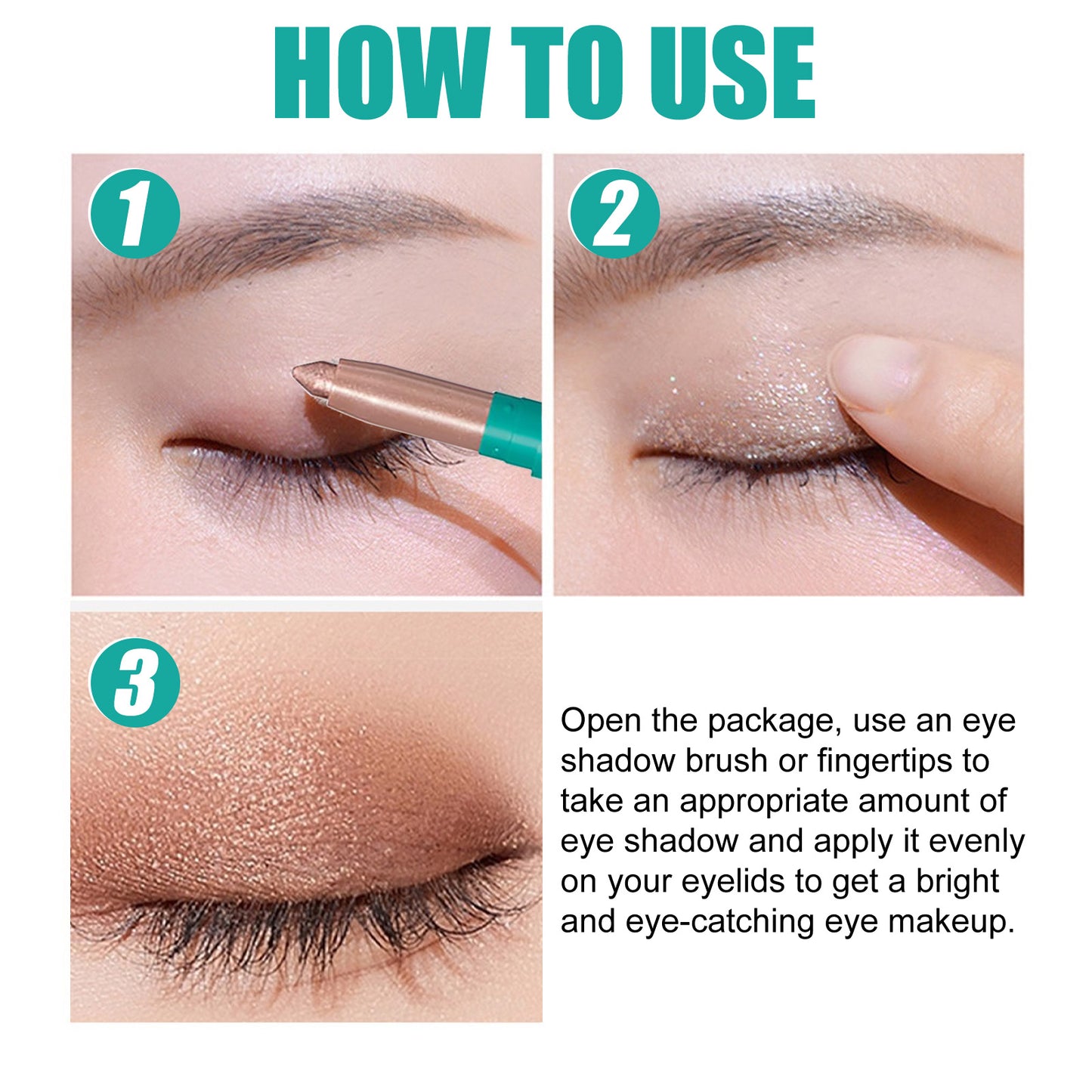 HOW TO USE

1

2

3

Open the package, use an eye shadow brush or fingertips to take an appropriate amount of eye shadow and apply it evenly on your eyelids to get a bright and eye-catching eye makeup.