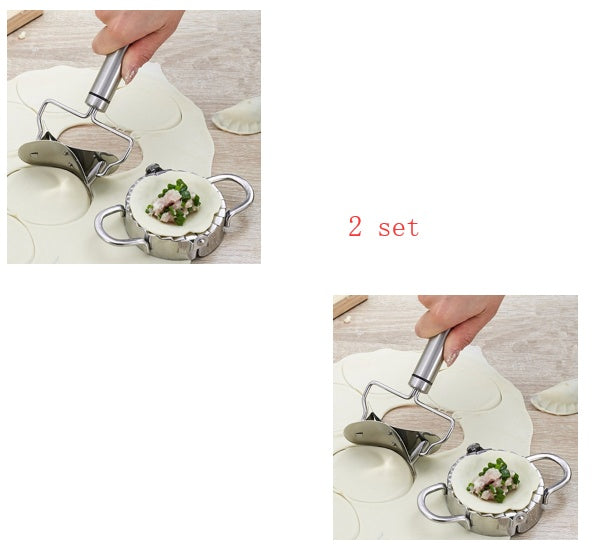 2 set