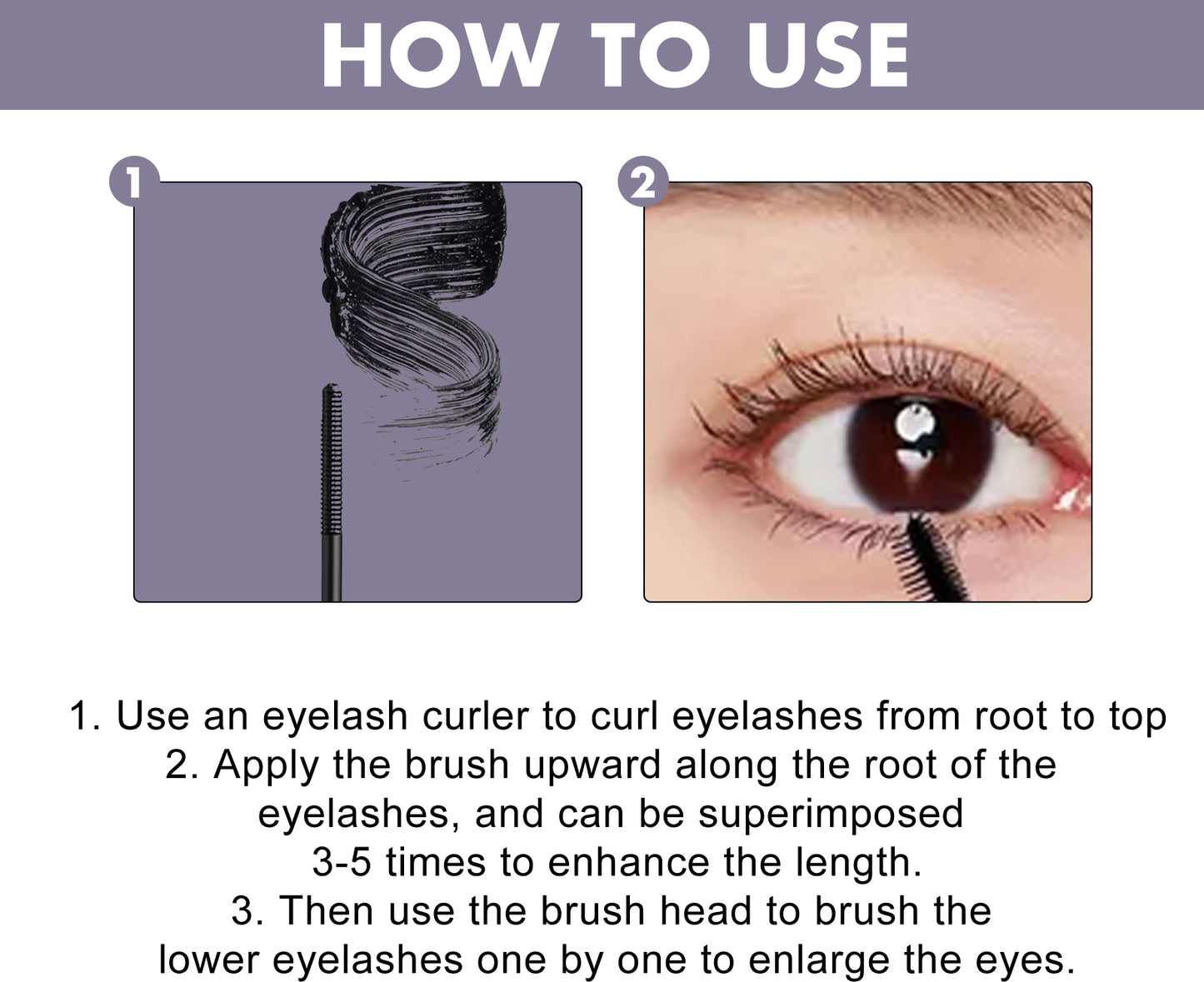 HOW TO USE

1

2

1. Use an eyelash curler to curl eyelashes from root to top
2. Apply the brush upward along the root of the eyelashes, and can be superimposed 3-5 times to enhance the length.
3. Then use the brush head to brush the lower eyelashes one by one to enlarge the eyes.