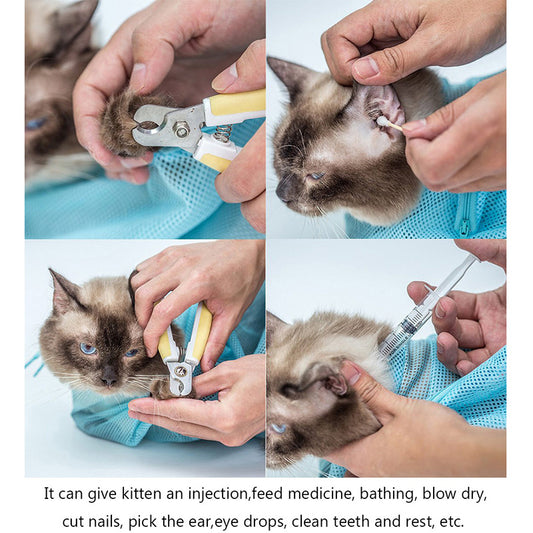 It can give kitten an injection,feed medicine, bathing, blow dry, cut nails, pick the ear,eye drops, clean teeth and rest, etc.